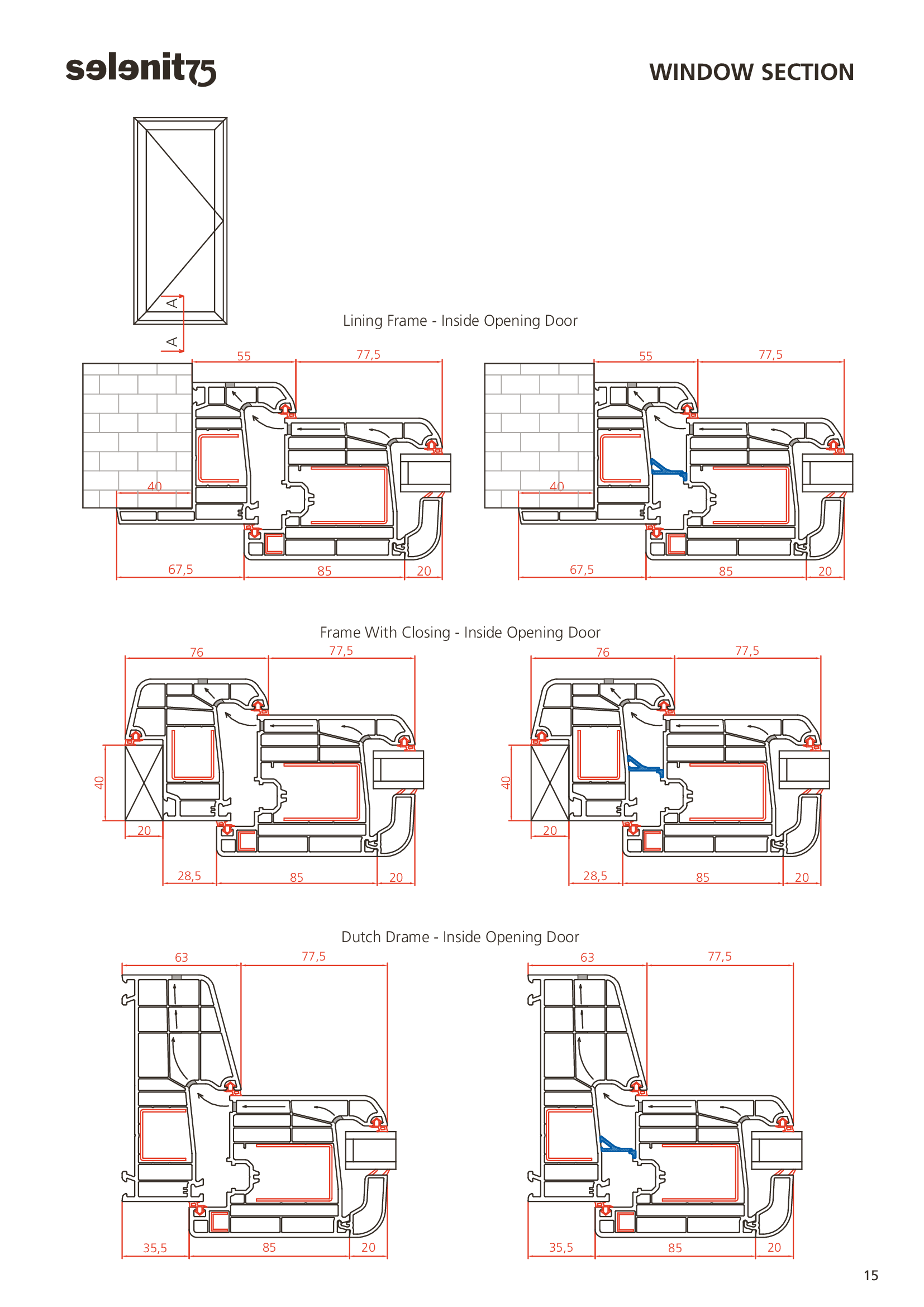 selenit75

WINDOW SECTION

A

A

Lining Frame - Inside Opening Door

55

77,5

40

67,5

85

20

55

77,5

40

67,5

85

20

Frame With Closing - Inside Opening Door

76

77,5

40

20

28,5

85

20

76

77,5

40

20

28,5

85

20

Dutch Drame - Inside Opening Door

63

77,5

35,5

85

20

63

77,5

35,5

85

20

15